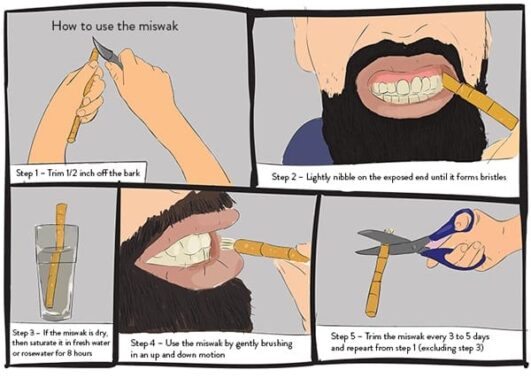 How to use the miswak

Step 1 – Trim 1/2 inch off the bark

Step 2 – Lightly nibble on the exposed end until it forms bristles

Step 3 – If the miswak is dry, then saturate it in fresh water or rosewater for 8 hours

Step 4 – Use the miswak by gently brushing in an up and down motion

Step 5 – Trim the miswak every 3 to 5 days and repeart from step 1 (excluding step 3)