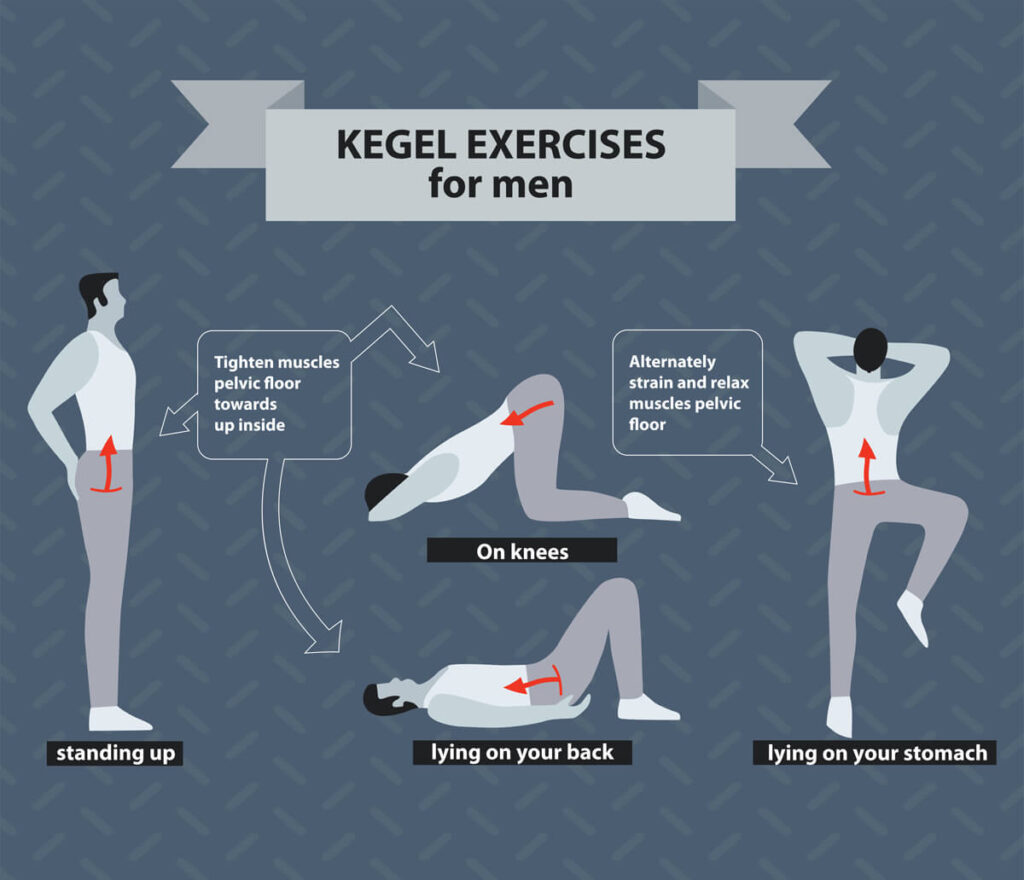 KEGEL EXERCISES
for men

Tighten muscles pelvic floor towards up inside

Alternately strain and relax muscles pelvic floor

On knees

standing up

lying on your back

lying on your stomach